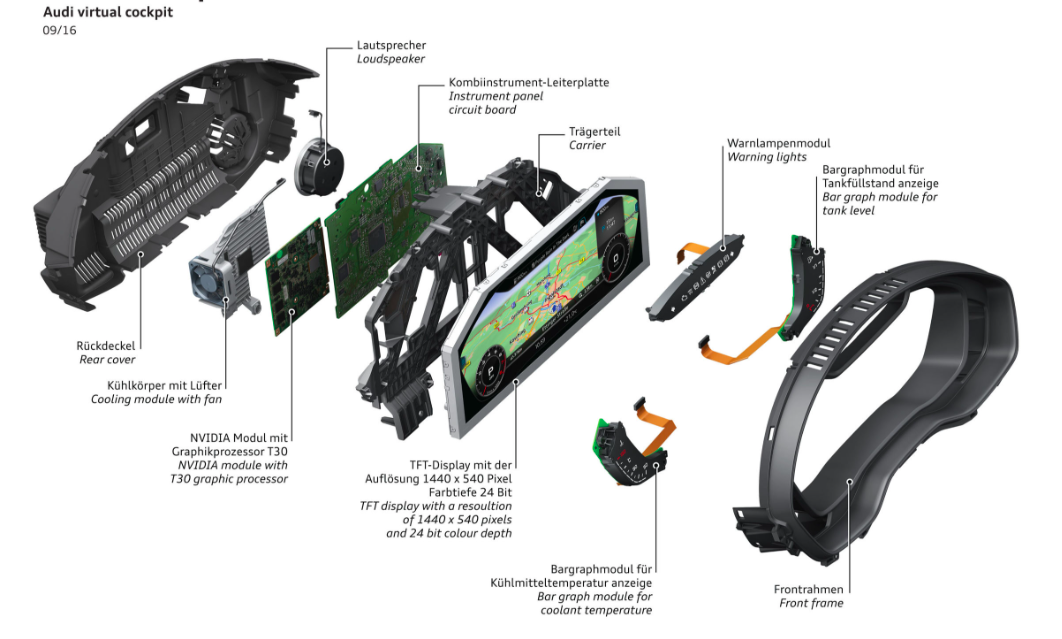 Audi virtual cockpit
09/16

Lautsprecher
Loudspeaker

Kombiinstrument-Leiterplatte
Instrument panel circuit board

Trägerteil
Carrier

Warnlampenmodul
Warning lights

Bargraphmodul für Tankfüllstand anzeige
Bar graph module for tank level

Rückdeckel
Rear cover

Kühlkörper mit Lüfter
Cooling module with fan

NVIDIA Modul mit Graphikprozessor T30
NVIDIA module with T30 graphic processor

TFT-Display mit der Auflösung 1440 x 540 Pixel Farbtiefe 24 Bit
TFT display with a resoultion of 1440 x 540 pixels and 24 bit colour depth

Bargraphmodul für Kühlmitteltemperatur anzeige
Bar graph module for coolant temperature

Frontrahmen
Front frame